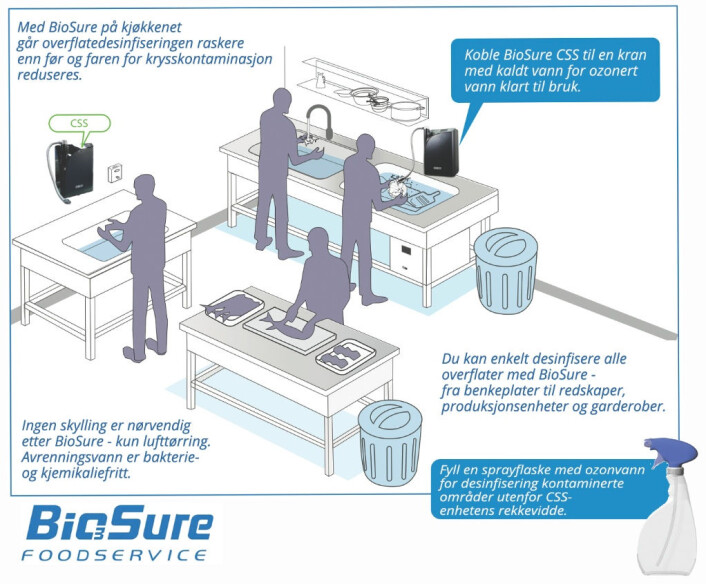 Med BioSure på kjøkkenet går overflatedesinfiseringen raskere enn før og faren for krysskontaminasjon reduseres.

Koble BioSure CSS til en kran med kaldt vann for ozonert vann klart til bruk.

CSS

Du kan enkelt desinfisere alle overflater med BioSure - fra benkeplater til redskaper, produksjonsenheter og garderober.

Ingen skylling er nørvendig etter BioSure - kun lufttørring. Avrenningsvann er bakterie- og kjemikaliefritt.

Fyll en sprayflaske med ozonvann for desinfisering kontaminerte områder utenfor CSS-enhetens rekkevidde.

BioSure
FOODSERVICE